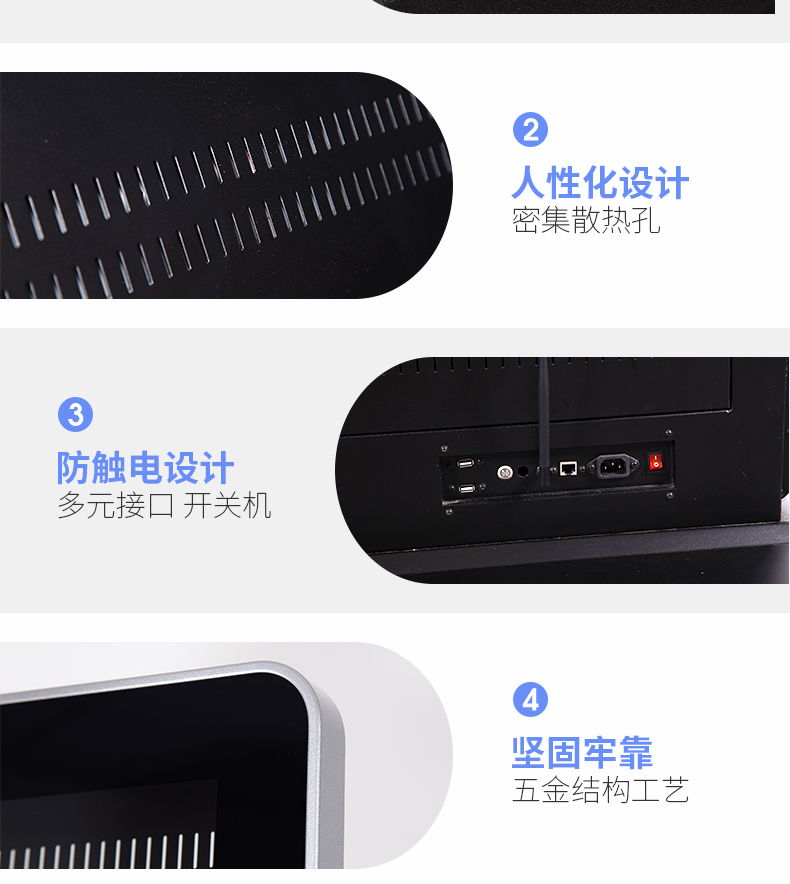 2
人性化设计
密集散热孔

3
防触电设计
多元接口 开关机

4
坚固牢靠
五金结构工艺